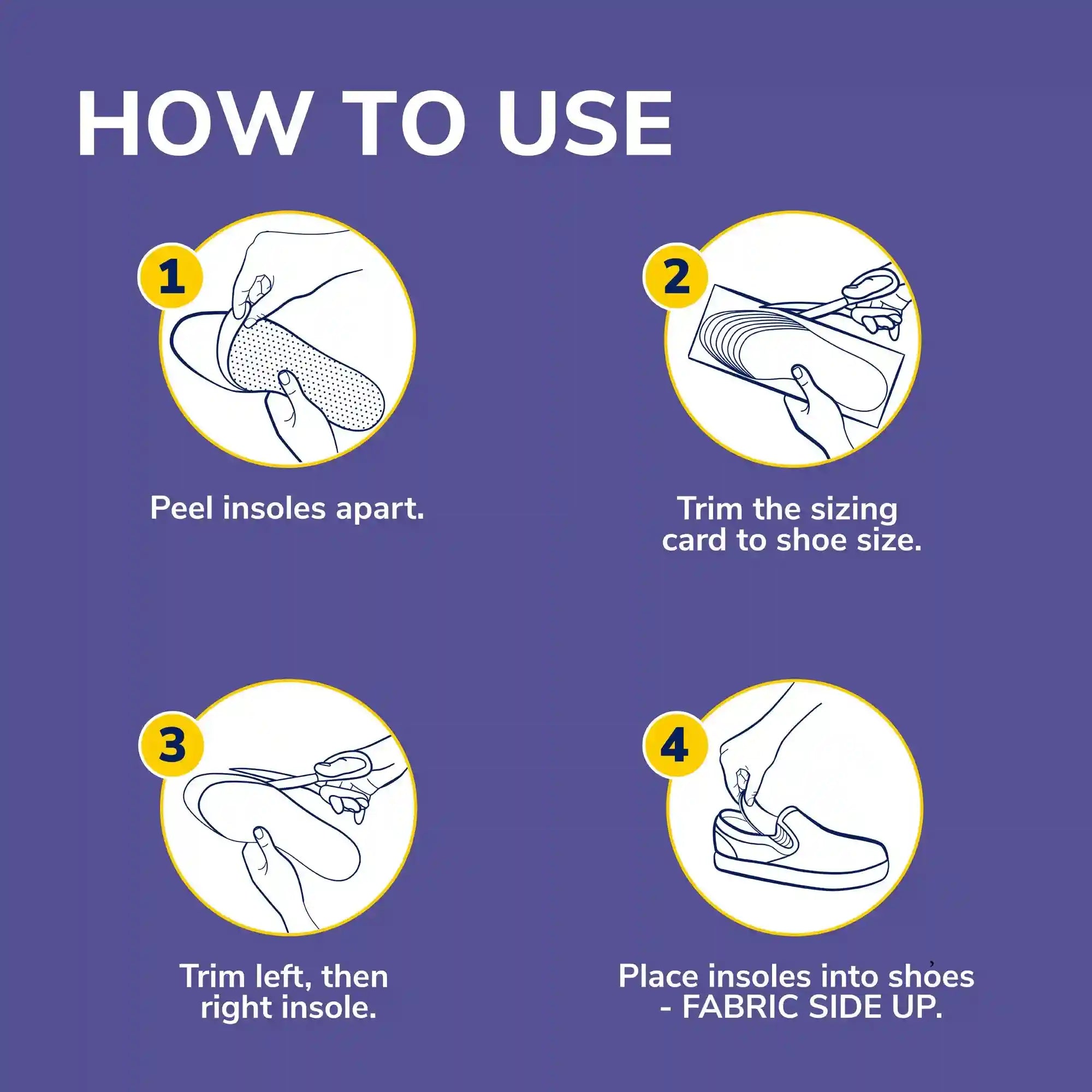 HOW TO USE

1

Peel insoles apart.

2

Trim the sizing card to shoe size.

3

Trim left, then right insole.

4

Place insoles into shoes - FABRIC SIDE UP.